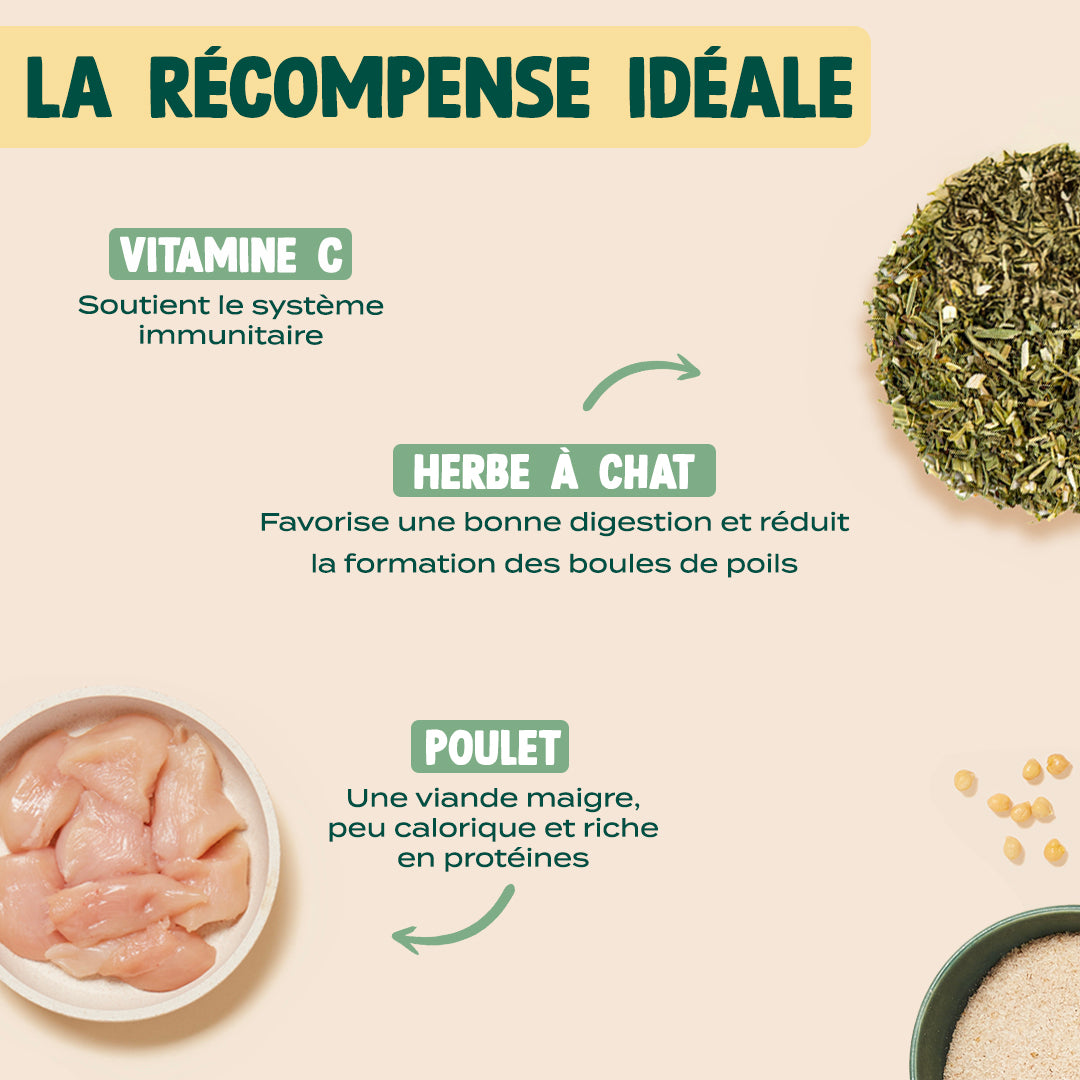 LA RÉCOMPENSE IDÉALE

VITAMINE C
Soutient le système immunitaire

HERBE À CHAT
Favorise une bonne digestion et réduit la formation des boules de poils

POULET
Une viande maigre, peu calorique et riche en protéines